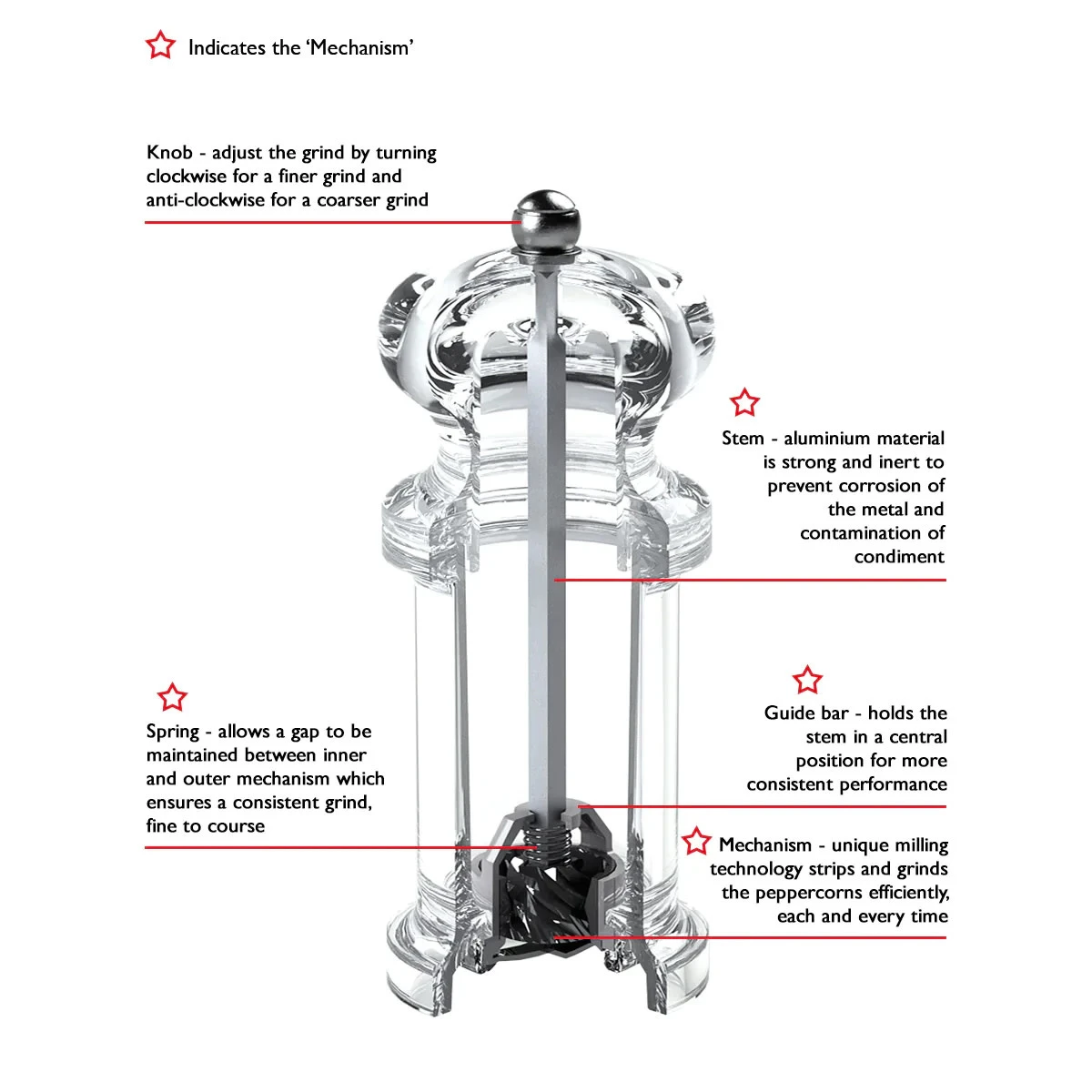 Indicates the ‘Mechanism’

Knob - adjust the grind by turning clockwise for a finer grind and anti-clockwise for a coarser grind

Stem - aluminium material is strong and inert to prevent corrosion of the metal and contamination of condiment

Spring - allows a gap to be maintained between inner and outer mechanism which ensures a consistent grind, fine to course

Guide bar - holds the stem in a central position for more consistent performance

Mechanism - unique milling technology strips and grinds the peppercorns efficiently, each and every time